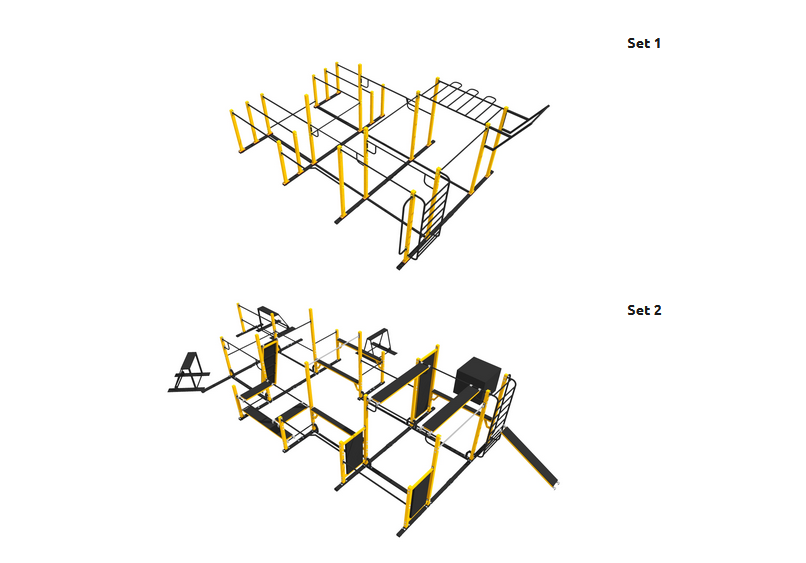 Set 1

Set 2